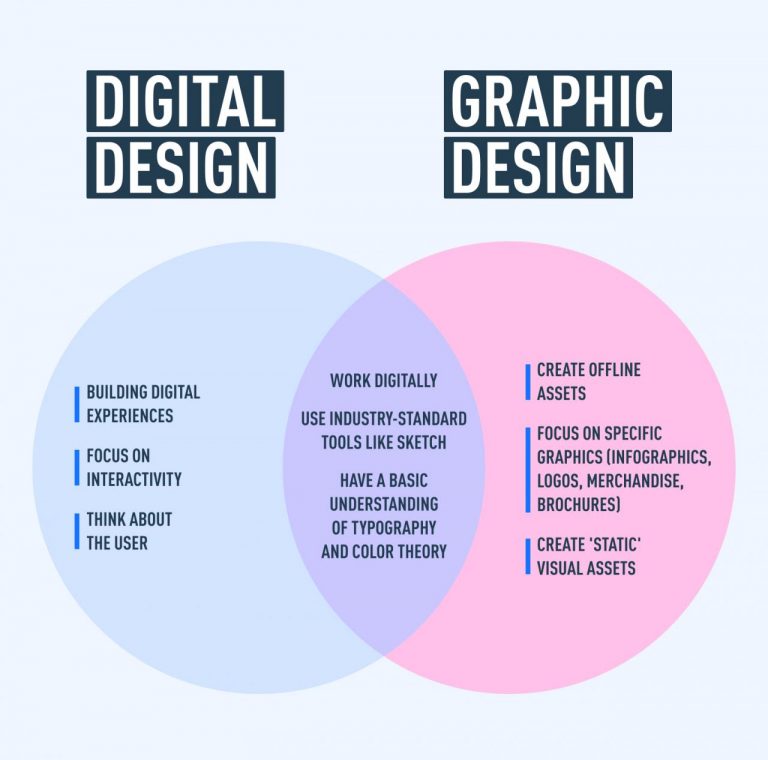 DIGITAL DESIGN

GRAPHIC DESIGN

BUILDING DIGITAL EXPERIENCES

FOCUS ON INTERACTIVITY

THINK ABOUT THE USER

WORK DIGITALLY

USE INDUSTRY-STANDARD TOOLS LIKE SKETCH

HAVE A BASIC UNDERSTANDING OF TYPOGRAPHY AND COLOR THEORY

CREATE OFFLINE ASSETS

FOCUS ON SPECIFIC GRAPHICS (INFOGRAPHICS, LOGOS, MERCHANDISE, BROCHURES)

CREATE 'STATIC' VISUAL ASSETS